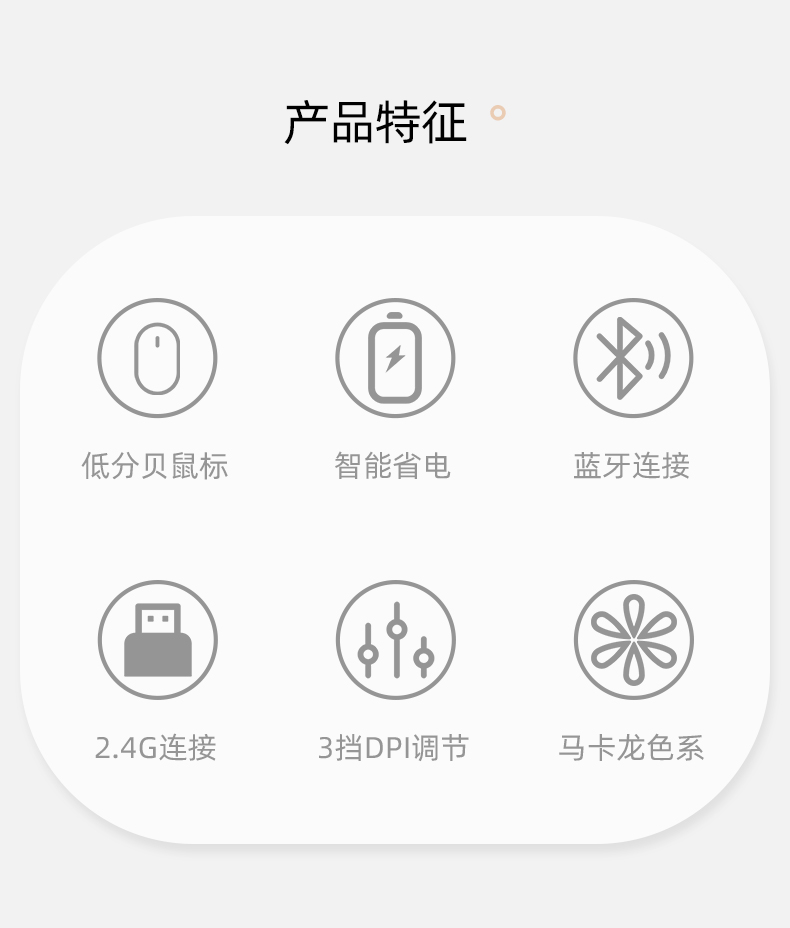 产品特征

低分贝鼠标

智能省电

蓝牙连接

2.4G连接

3挡DPI调节

马卡龙色系